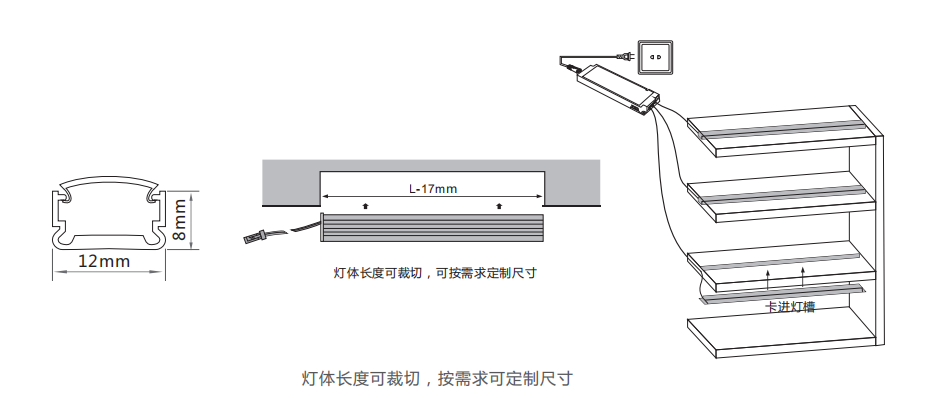 8mm
12mm
L-17mm
灯体长度可裁切，可按需求定制尺寸
卡进灯槽
灯体长度可裁切，按需求可定制尺寸