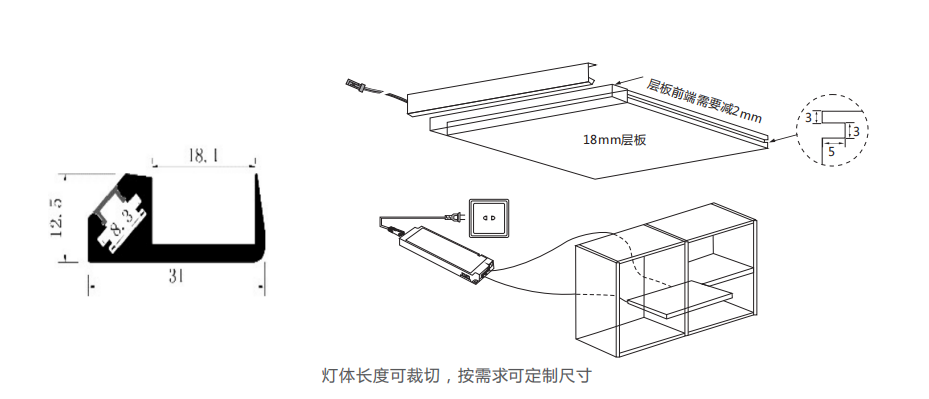 18.1

12.5

8.3

31

层板前端需要减2mm

18mm层板

3

3

5

灯体长度可裁切，按需求可定制尺寸